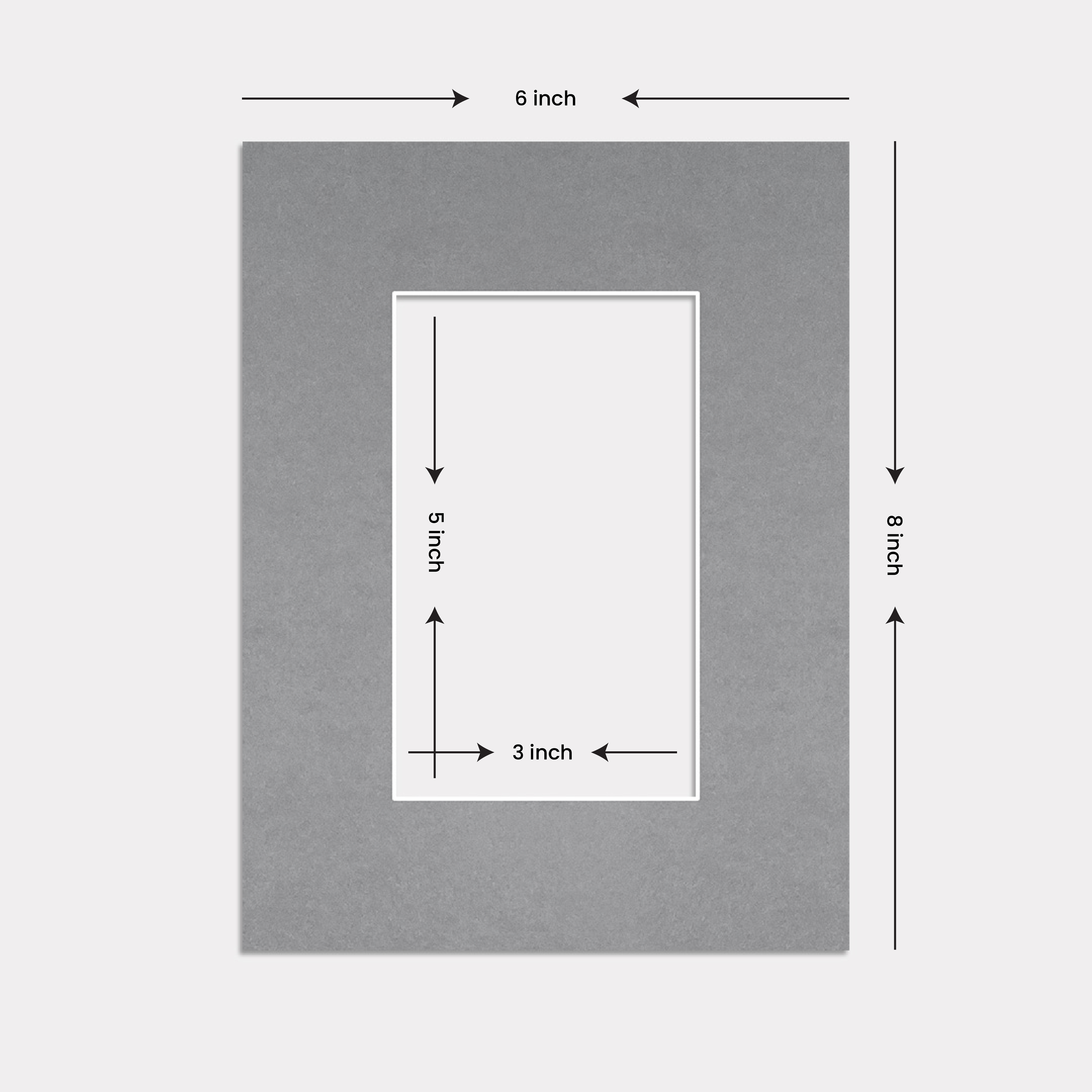 6 inch

5 inch

8 inch

3 inch